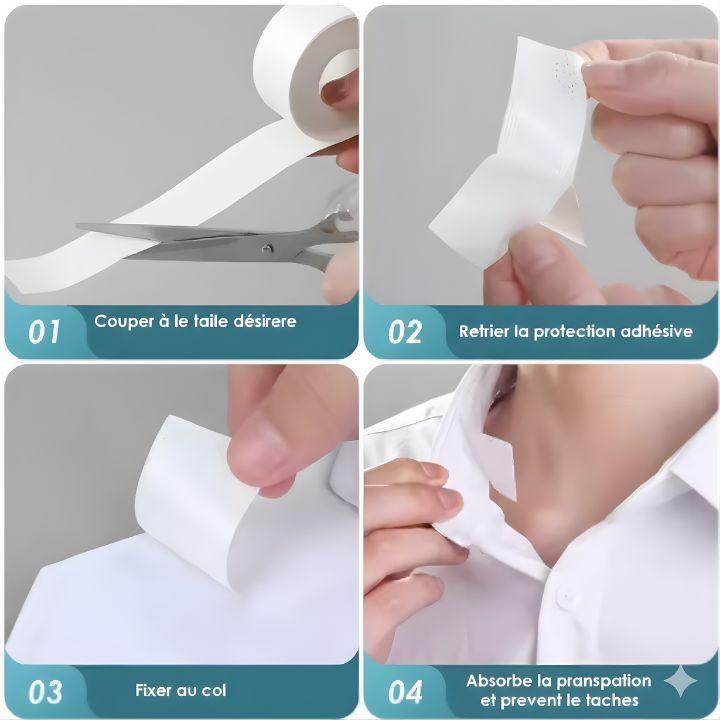 01 Couper à le taile désirere

02 Retrier la protection adhésive

03 Fixer au col

04 Absorbe la pranspation et prevent le taches